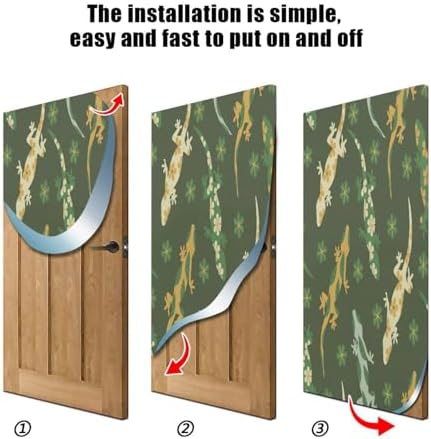 The installation is simple, easy and fast to put on and off

①

②

③