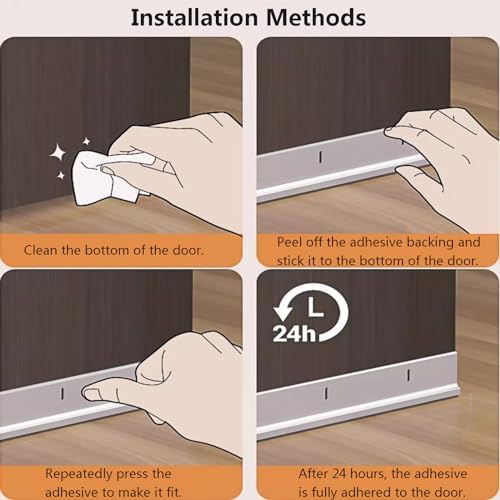 Installation Methods

Clean the bottom of the door.

Peel off the adhesive backing and stick it to the bottom of the door.

Repeatedly press the adhesive to make it fit.

24h

After 24 hours, the adhesive is fully adhered to the door.