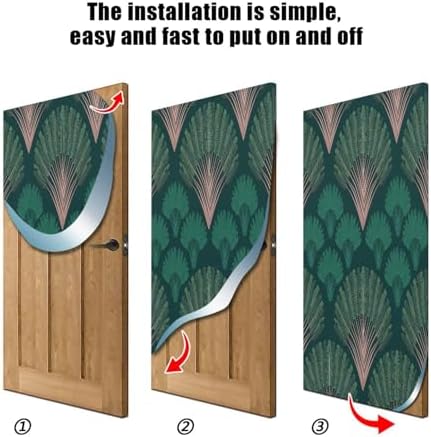 The installation is simple, easy and fast to put on and off

①

②

③