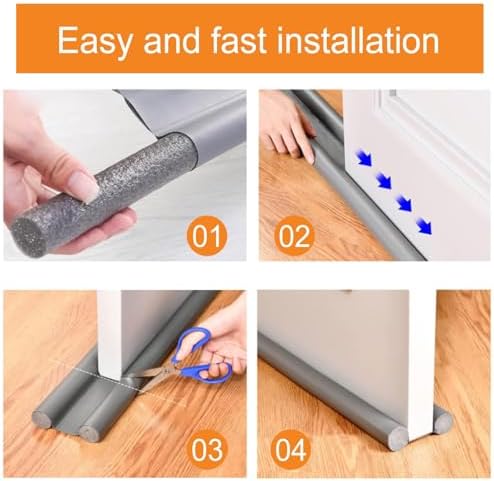 Easy and fast installation

01

02

03

04