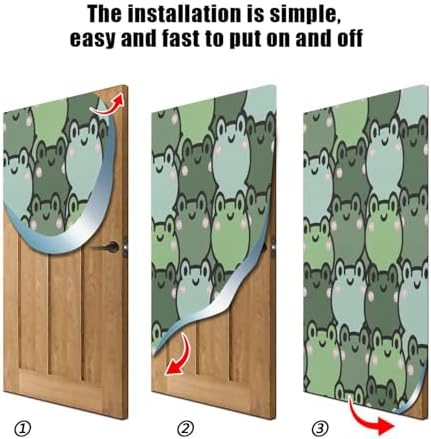 The installation is simple, easy and fast to put on and off

①

②

③