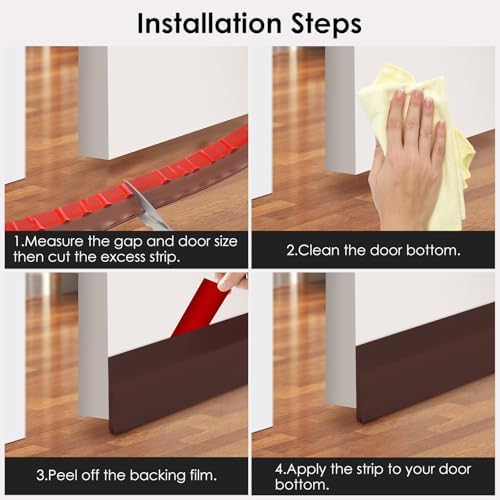 Installation Steps

1.Measure the gap and door size then cut the excess strip.

2.Clean the door bottom.

3.Peel off the backing film.

4.Apply the strip to your door bottom.