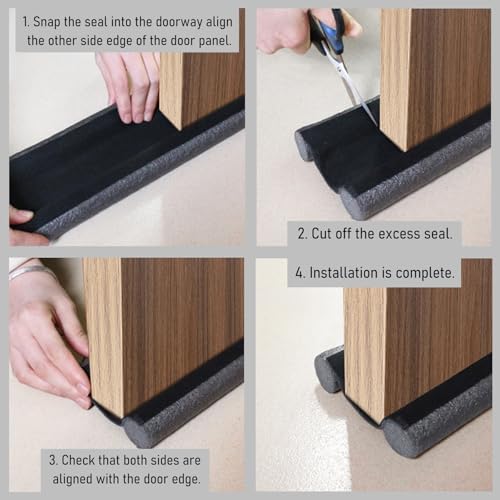 1. Snap the seal into the doorway align the other side edge of the door panel.

2. Cut off the excess seal.

3. Check that both sides are aligned with the door edge.

4. Installation is complete.