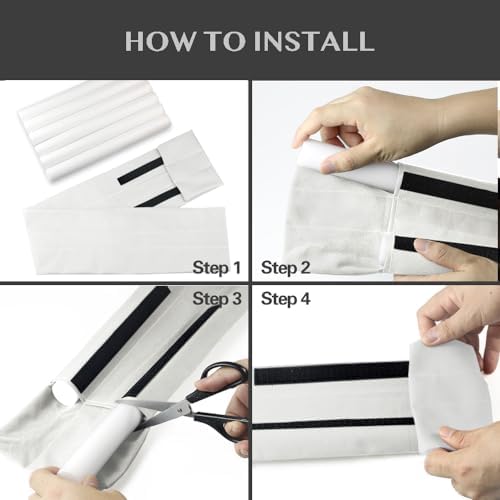 HOW TO INSTALL

Step 1

Step 2

Step 3

Step 4