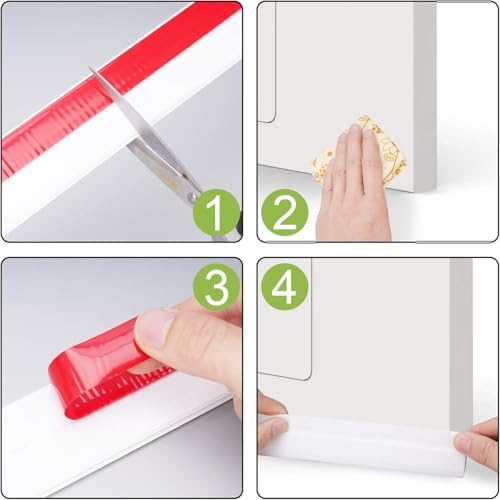 1
2
3
4