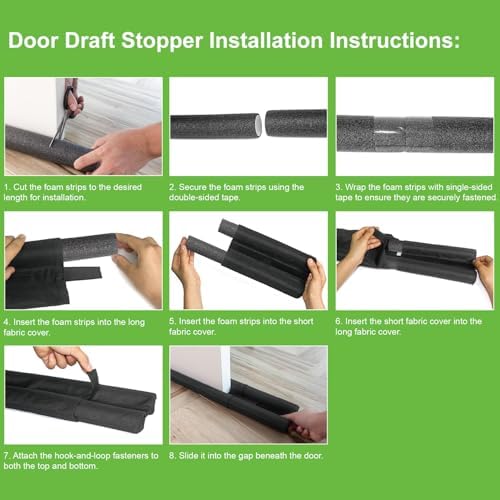 Door Draft Stopper Installation Instructions:

1. Cut the foam strips to the desired length for installation.

2. Secure the foam strips using the double-sided tape.

3. Wrap the foam strips with single-sided tape to ensure they are securely fastened

4. Insert the foam strips into the long fabric cover.

5. Insert the foam strips into the short fabric cover.

6. Insert the short fabric cover into the long fabric cover.

7. Attach the hook-and-loop fasteners to both the top and bottom.

8. Slide it into the gap beneath the door.