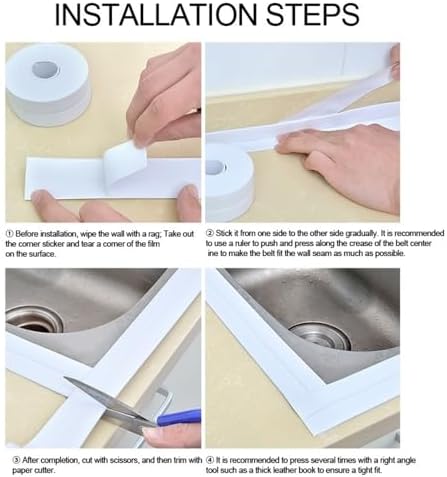 INSTALLATION STEPS

① Before installation, wipe the wall with a rag; Take out the corner sticker and tear a corner of the film on the surface.

② Stick it from one side to the other side gradually. It is recommended to use a ruler to push and press along the crease of the belt center ine to make the belt fit the wall seam as much as possible.

③ After completion, cut with scissors, and then trim with paper cutter.

④ It is recommended to press several times with a right angle tool such as a thick leather book to ensure a tight fit.