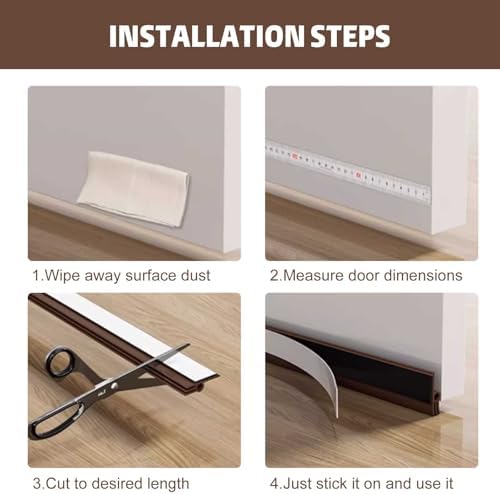 INSTALLATION STEPS

1.Wipe away surface dust

2.Measure door dimensions

3.Cut to desired length

4.Just stick it on and use it