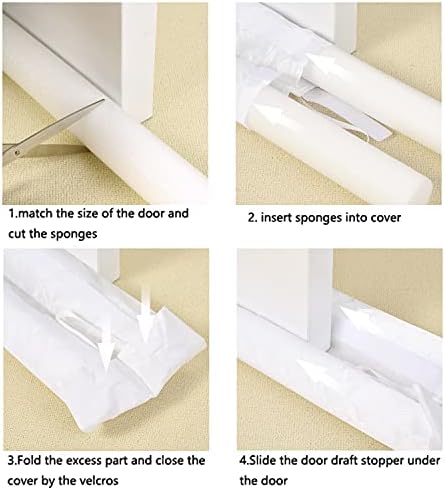 1.match the size of the door and cut the sponges

2. insert sponges into cover

3.Fold the excess part and close the cover by the velcros

4.Slide the door draft stopper under the door