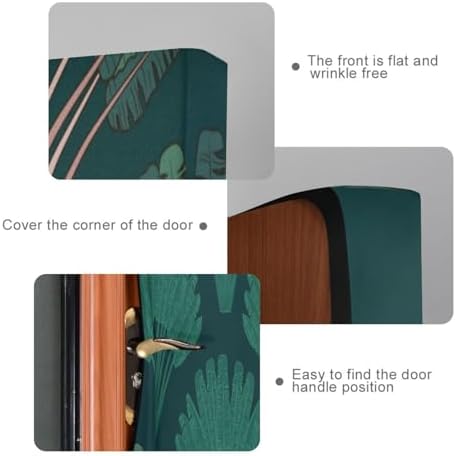 The front is flat and wrinkle free

Cover the corner of the door

Easy to find the door handle position