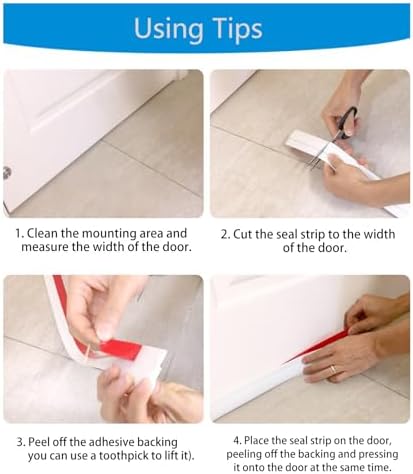 Using Tips

1. Clean the mounting area and measure the width of the door.

2. Cut the seal strip to the width of the door.

3. Peel off the adhesive backing you can use a toothpick to lift it).

4. Place the seal strip on the door, peeling off the backing and pressing it onto the door at the same time.