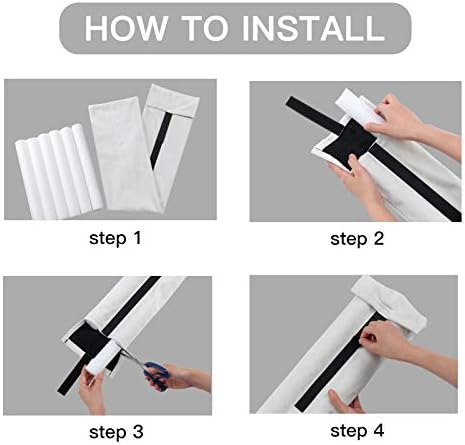 HOW TO INSTALL

step 1

step 2

step 3

step 4