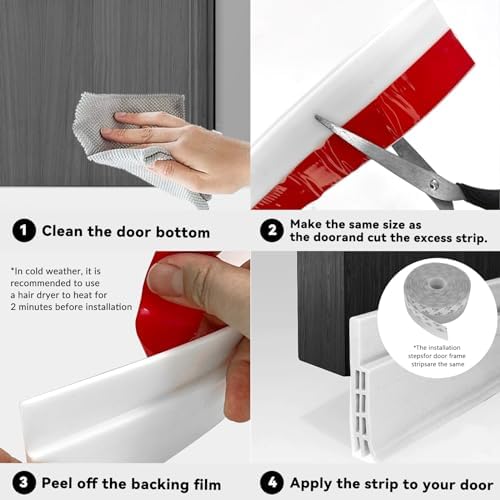 1 Clean the door bottom

2 Make the same size as the doorand cut the excess strip.

*In cold weather, it is recommended to use a hair dryer to heat for 2 minutes before installation

*The installation stepsfor door frame stripsare the same

3 Peel off the backing film

4 Apply the strip to your door