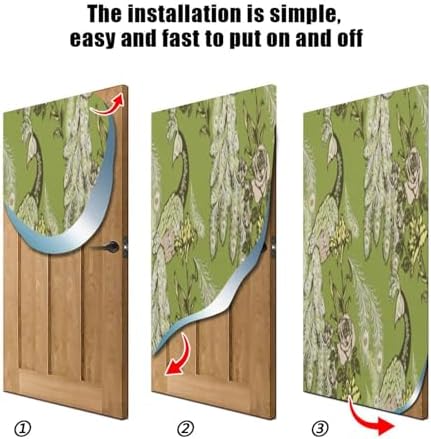 The installation is simple, easy and fast to put on and off

①

②

③