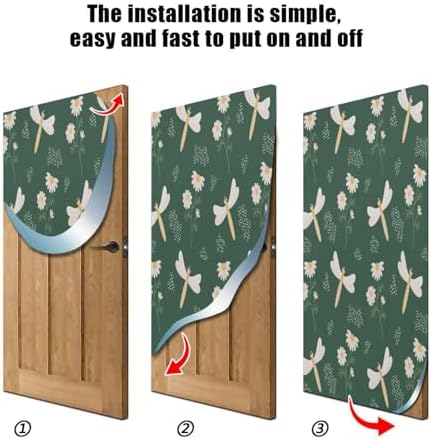 The installation is simple, easy and fast to put on and off

①

②

③