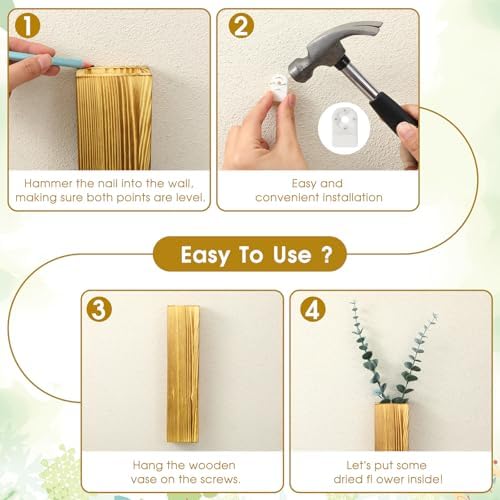 1

Hammer the nail into the wall, making sure both points are level.

2

Easy and convenient installation

Easy To Use ?

3

Hang the wooden vase on the screws.

4

Let's put some dried fl ower inside!