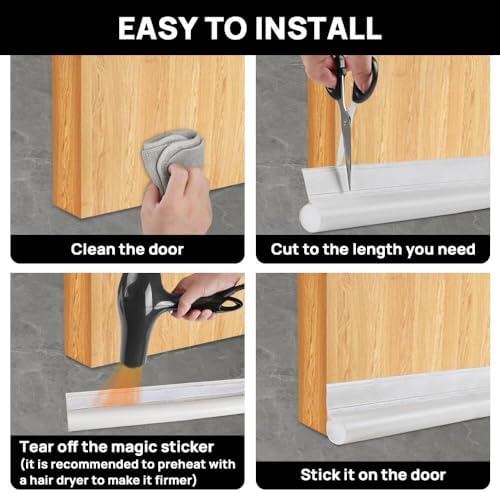 EASY TO INSTALL

Clean the door

Cut to the length you need

Tear off the magic sticker
(it is recommended to preheat with a hair dryer to make it firmer)

Stick it on the door