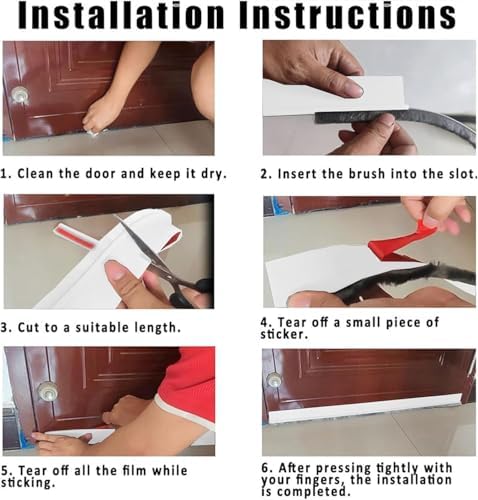 Installation Instructions

1. Clean the door and keep it dry.

2. Insert the brush into the slot.

3. Cut to a suitable length.

4. Tear off a small piece of sticker.

5. Tear off all the film while sticking.

6. After pressing tightly with your fingers, the installation is completed.