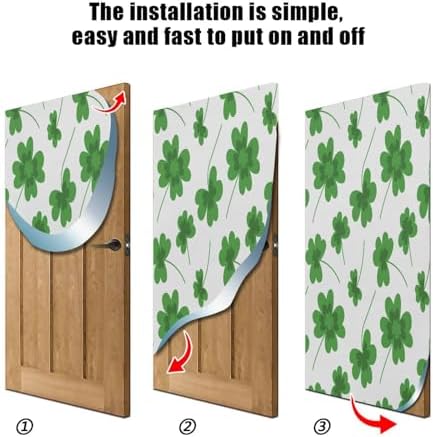 The installation is simple, easy and fast to put on and off

①

②

③