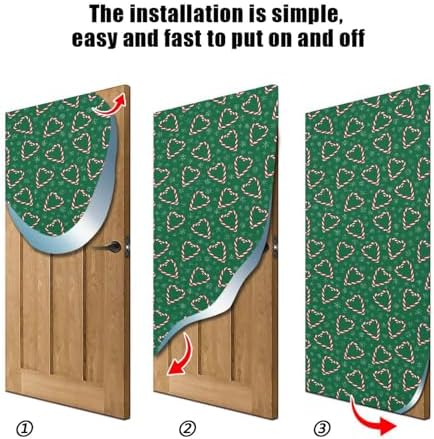 The installation is simple, easy and fast to put on and off

①

②

③