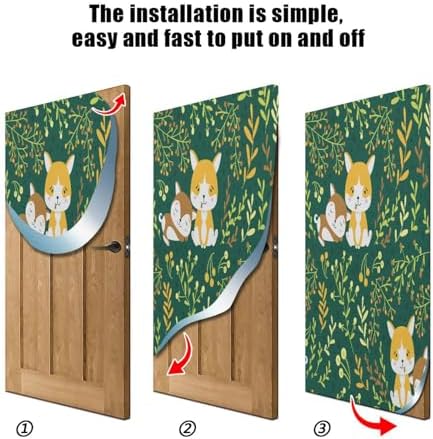 The installation is simple, easy and fast to put on and off

①

②

③