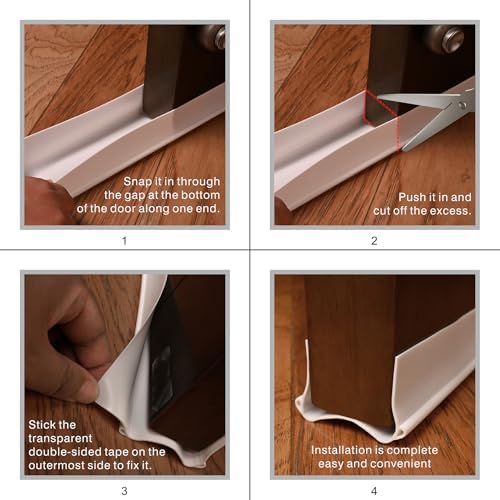 Snap it in through the gap at the bottom of the door along one end.

1

Push it in and cut off the excess.

2

Stick the transparent double-sided tape on the outermost side to fix it.

3

Installation is complete easy and convenient

4