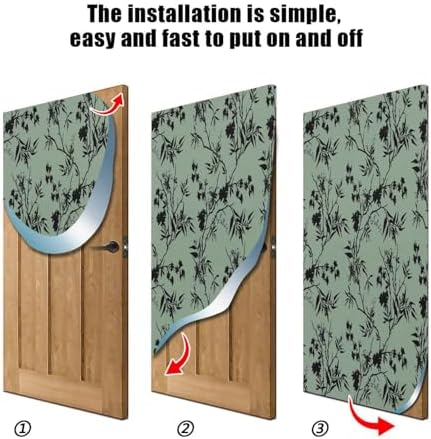 The installation is simple, easy and fast to put on and off

①

②

③