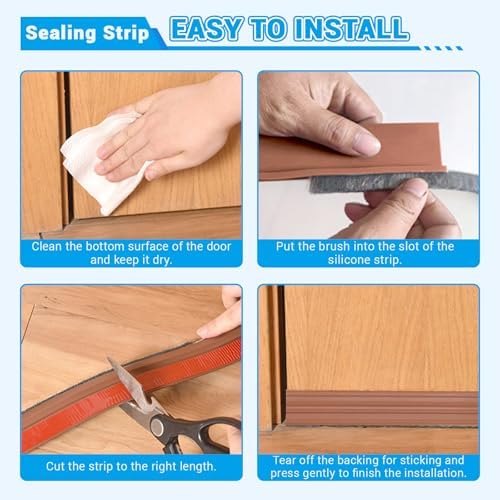 Sealing Strip EASY TO INSTALL

Clean the bottom surface of the door and keep it dry.

Put the brush into the slot of the silicone strip.

Cut the strip to the right length.

Tear off the backing for sticking and press gently to finish the installation.