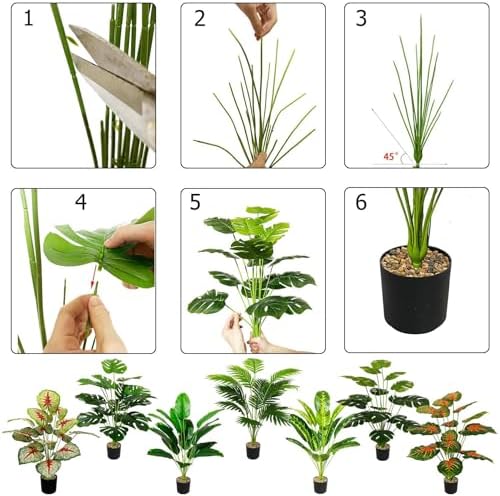 1

2

3

45°

4

5

6