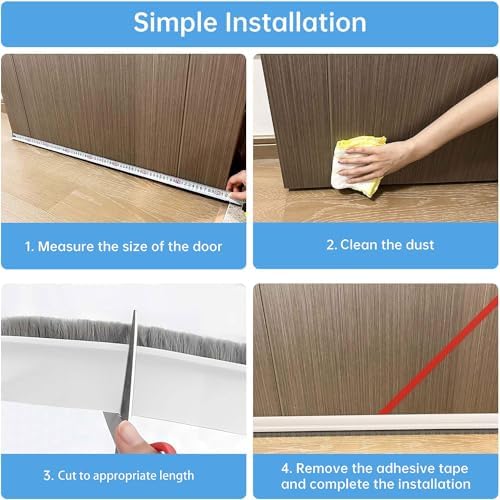 Simple Installation

1. Measure the size of the door

2. Clean the dust

3. Cut to appropriate length

4. Remove the adhesive tape and complete the installation