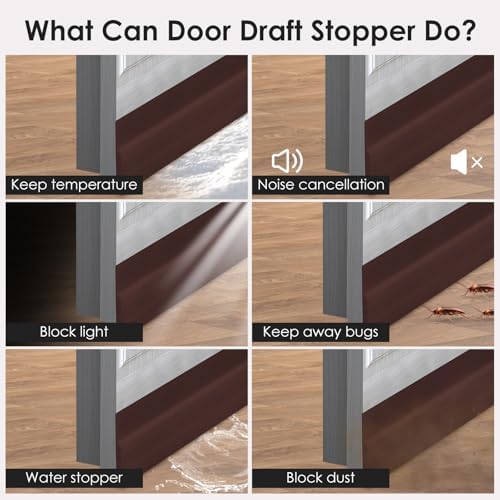 What Can Door Draft Stopper Do?

Keep temperature

Noise cancellation

Block light

Keep away bugs

Water stopper

Block dust