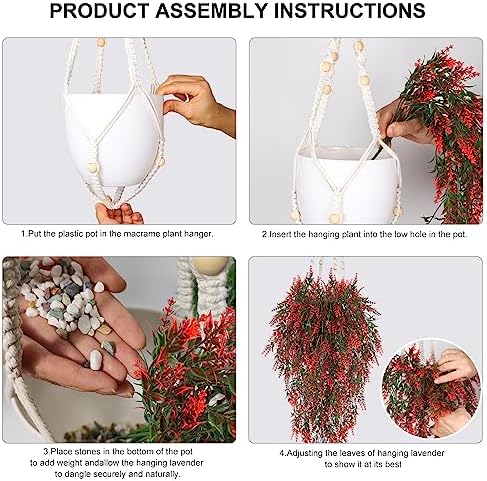 PRODUCT ASSEMBLY INSTRUCTIONS

1.Put the plastic pot in the macrame plant hanger.

2.Insert the hanging plant into the low hole in the pot.

3.Place stones in the bottom of the pot to add weight andallow the hanging lavender to dangle securely and naturally.

4.Adjusting the leaves of hanging lavender to show it at its best