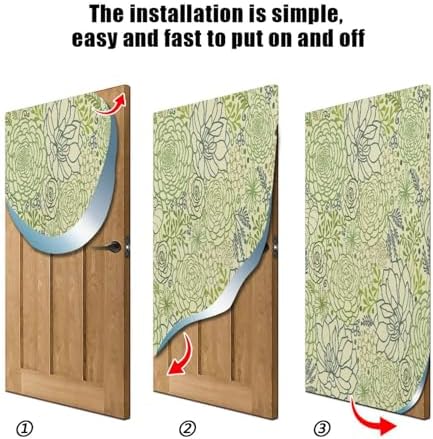 The installation is simple, easy and fast to put on and off

①

②

③