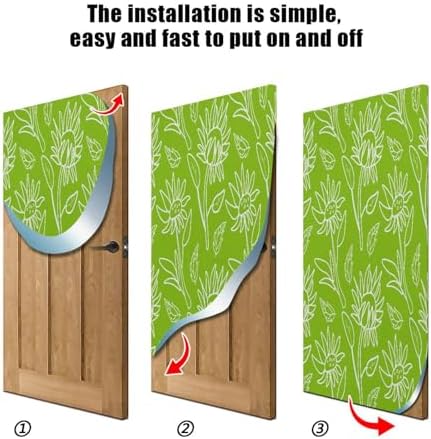 The installation is simple, easy and fast to put on and off

①

②

③