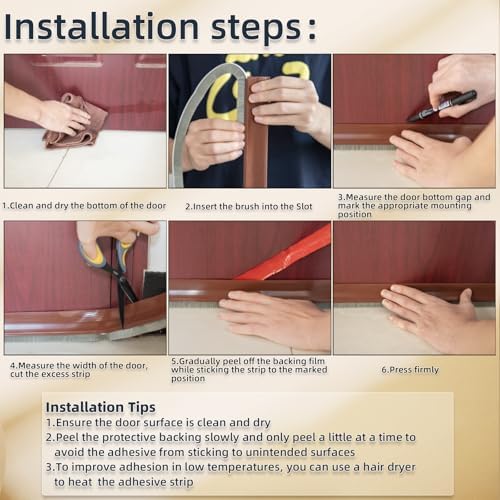 Installation steps:

1.Clean and dry the bottom of the door

2.Insert the brush into the Slot

3.Measure the door bottom gap and mark the appropriate mounting position

4.Measure the width of the door, cut the excess strip

5.Gradually peel off the backing film while sticking the strip to the marked position

6.Press firmly

Installation Tips
1.Ensure the door surface is clean and dry
2.Peel the protective backing slowly and only peel a little at a time to avoid the adhesive from sticking to unintended surfaces
3.To improve adhesion in low temperatures, you can use a hair dryer to heat the adhesive strip