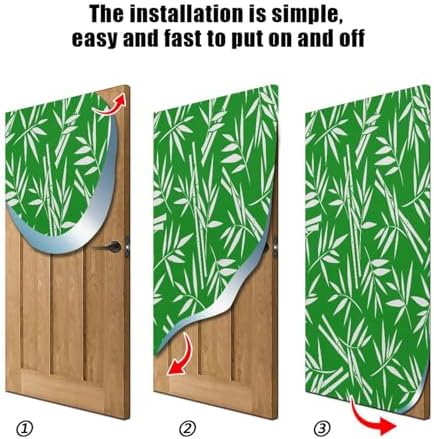 The installation is simple, easy and fast to put on and off

①

②

③