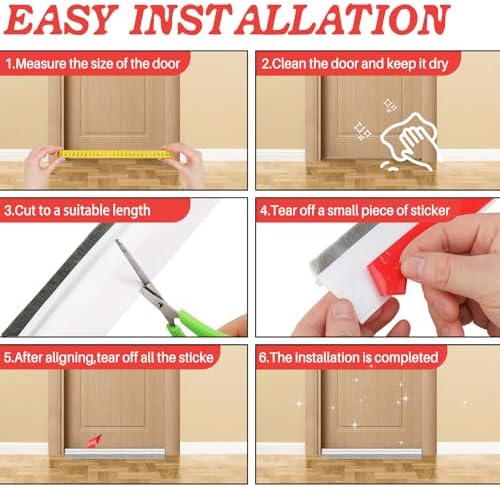 EASY INSTALLATION

1.Measure the size of the door

2.Clean the door and keep it dry

3.Cut to a suitable length

4.Tear off a small piece of sticker

5.After aligning,tear off all the sticke

6.The installation is completed