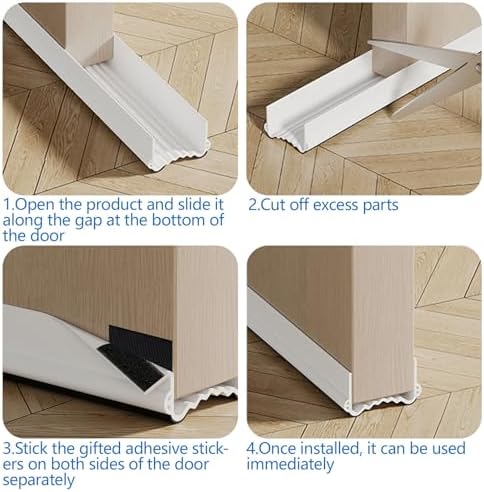 1.Open the product and slide it along the gap at the bottom of the door

2.Cut off excess parts

3.Stick the gifted adhesive stickers on both sides of the door separately

4.Once installed, it can be used immediately