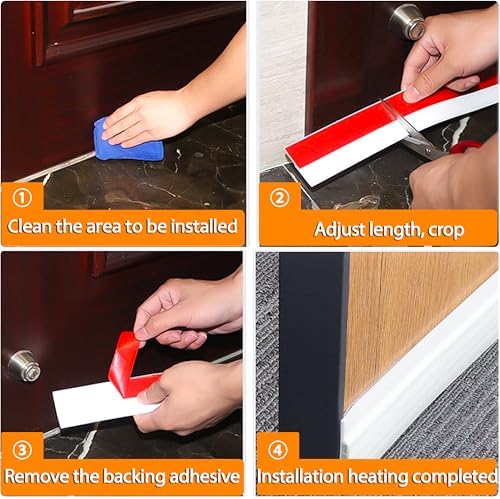 ①
Clean the area to be installed

②
Adjust length, crop

③
Remove the backing adhesive

④
Installation heating completed