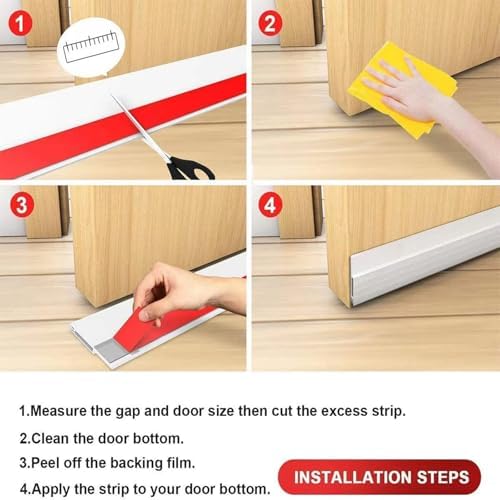 1

2

3

4

1.Measure the gap and door size then cut the excess strip.

2.Clean the door bottom.

3.Peel off the backing film.

4.Apply the strip to your door bottom.

INSTALLATION STEPS