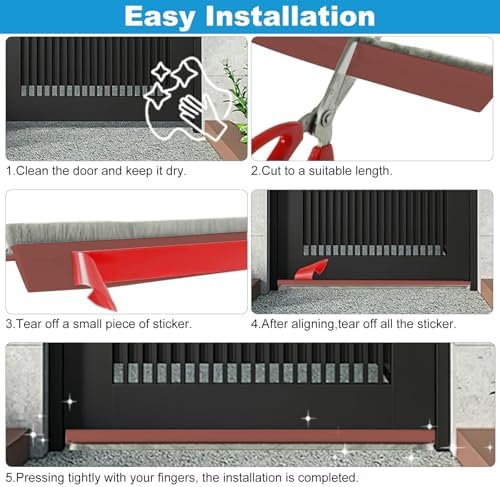 Easy Installation

1.Clean the door and keep it dry.

2.Cut to a suitable length.

3.Tear off a small piece of sticker.

4.After aligning,tear off all the sticker.

5.Pressing tightly with your fingers, the installation is completed.