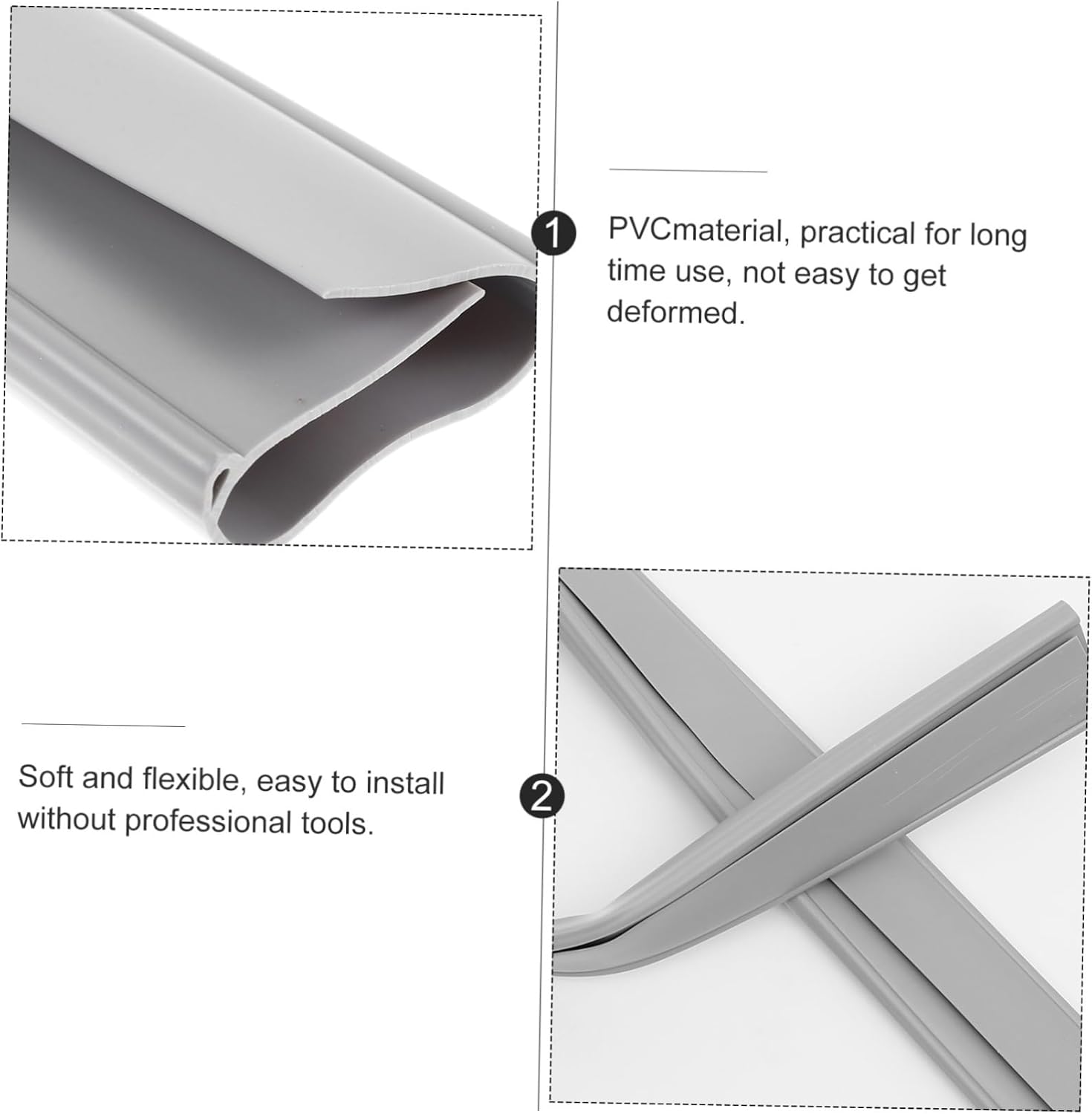 1

PVCmaterial, practical for long time use, not easy to get deformed.

Soft and flexible, easy to install without professional tools.

2