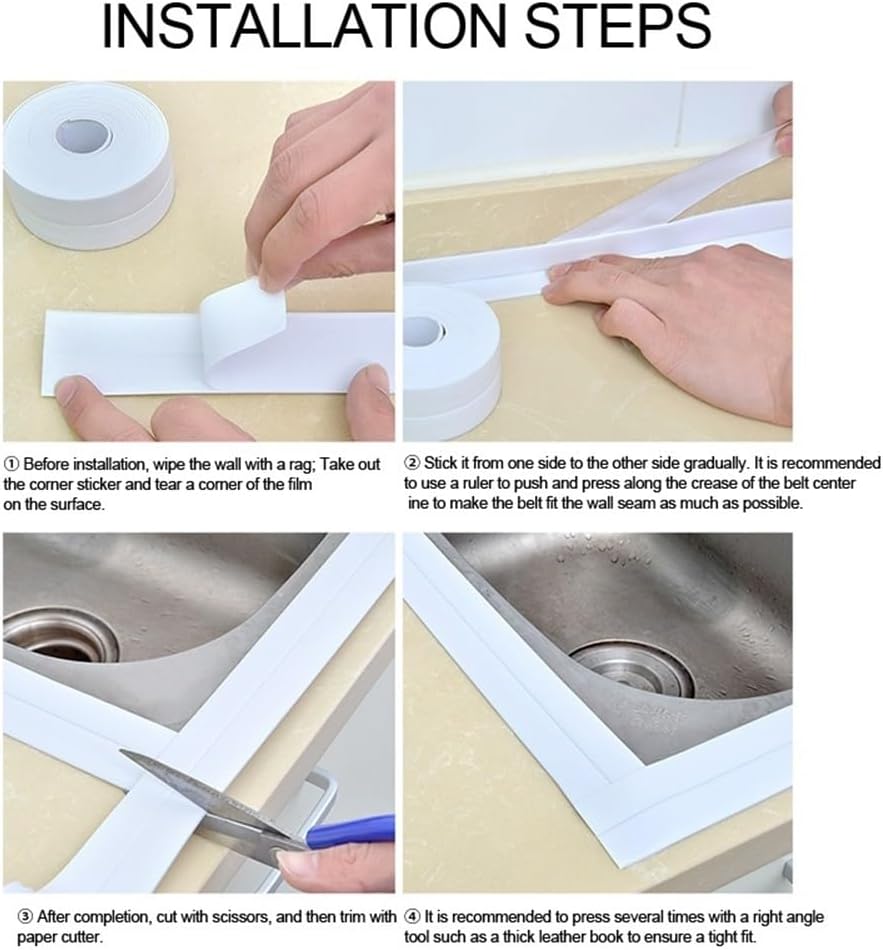 INSTALLATION STEPS

① Before installation, wipe the wall with a rag; Take out the corner sticker and tear a corner of the film on the surface.

② Stick it from one side to the other side gradually. It is recommended to use a ruler to push and press along the crease of the belt center ine to make the belt fit the wall seam as much as possible.

③ After completion, cut with scissors, and then trim with paper cutter.

④ It is recommended to press several times with a right angle tool such as a thick leather book to ensure a tight fit.