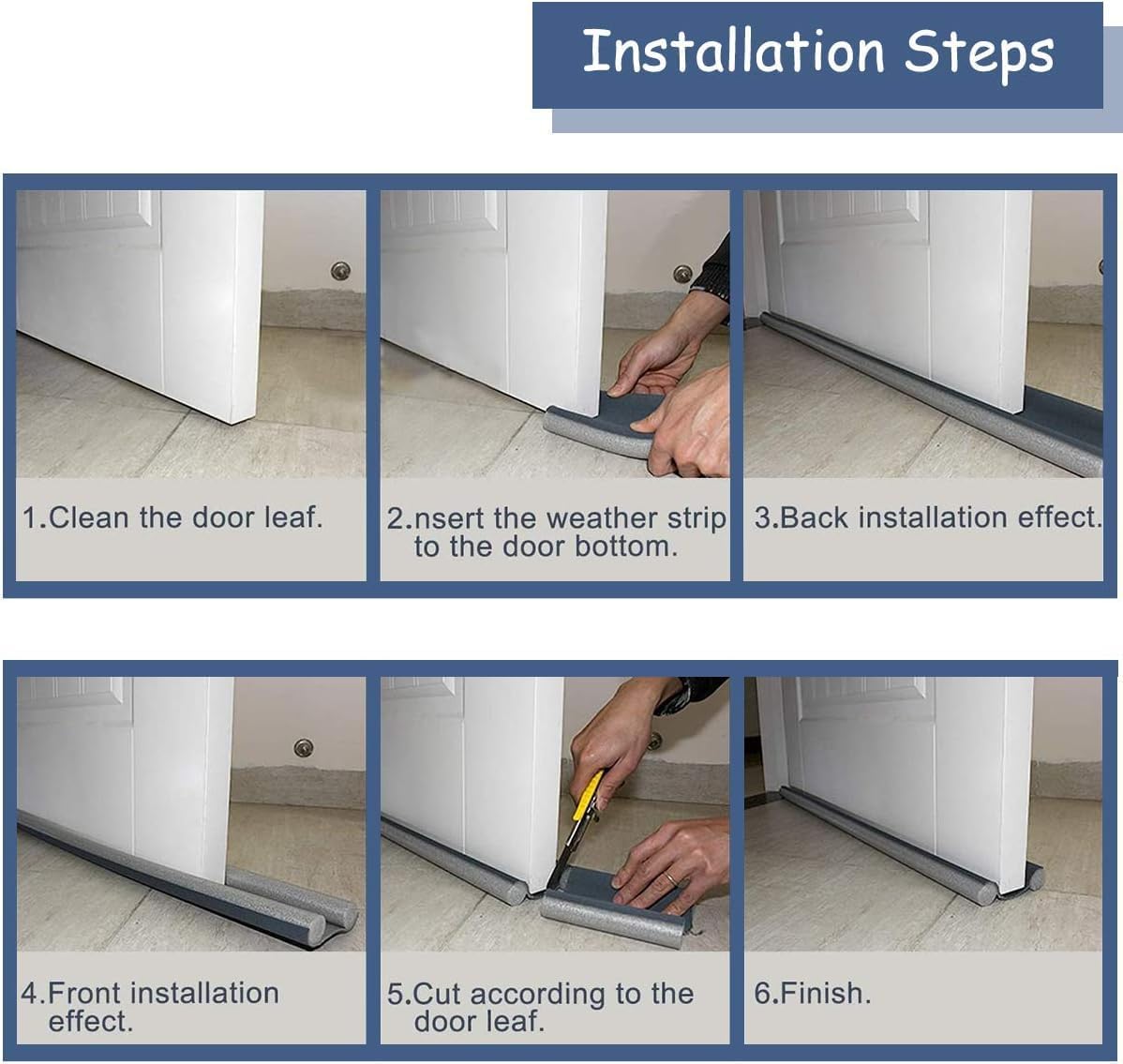 Installation Steps

1.Clean the door leaf.

2.nsert the weather strip to the door bottom.

3.Back installation effect.

4.Front installation effect.

5.Cut according to the door leaf.

6.Finish.