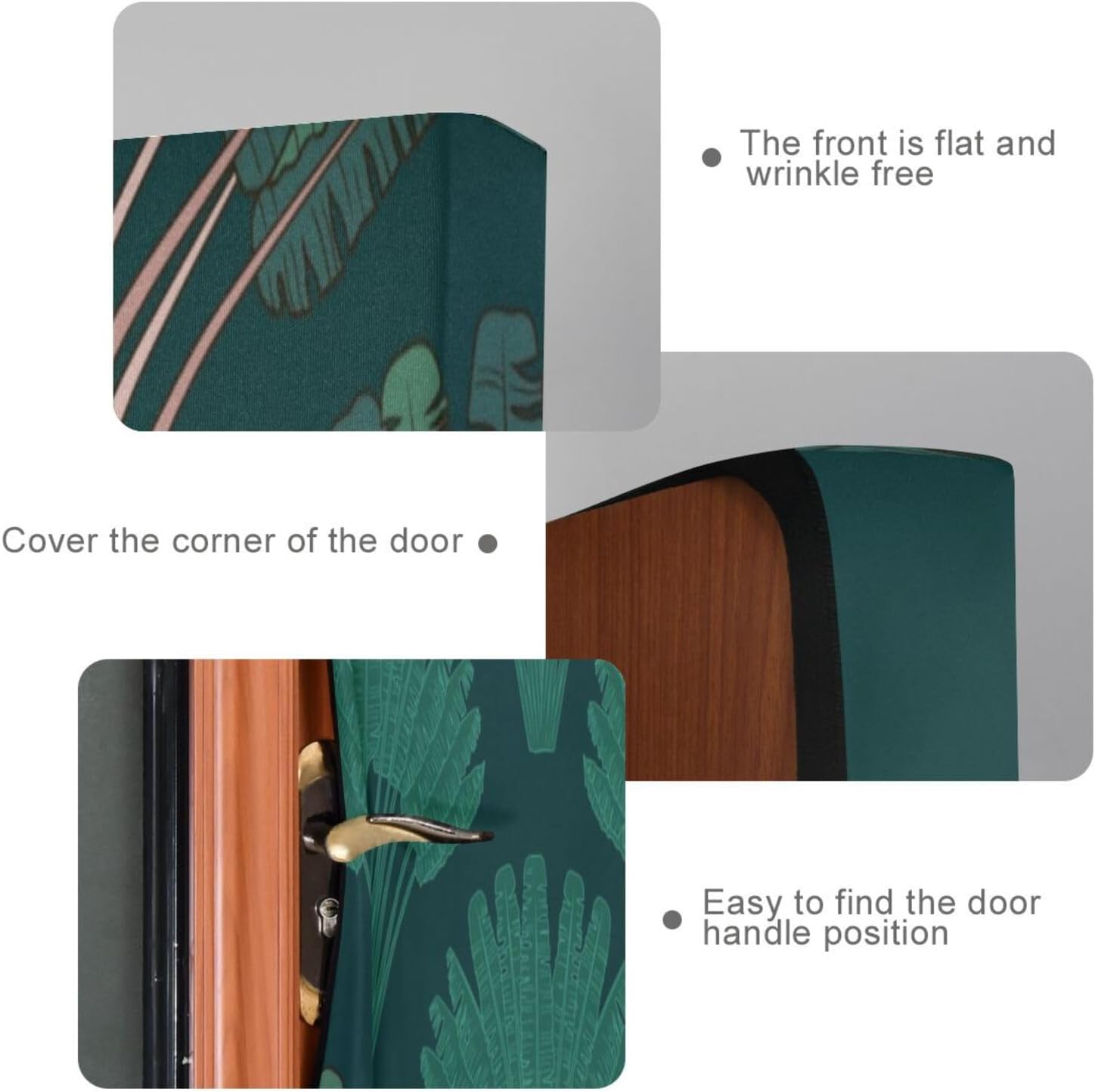 The front is flat and wrinkle free

Cover the corner of the door

Easy to find the door handle position