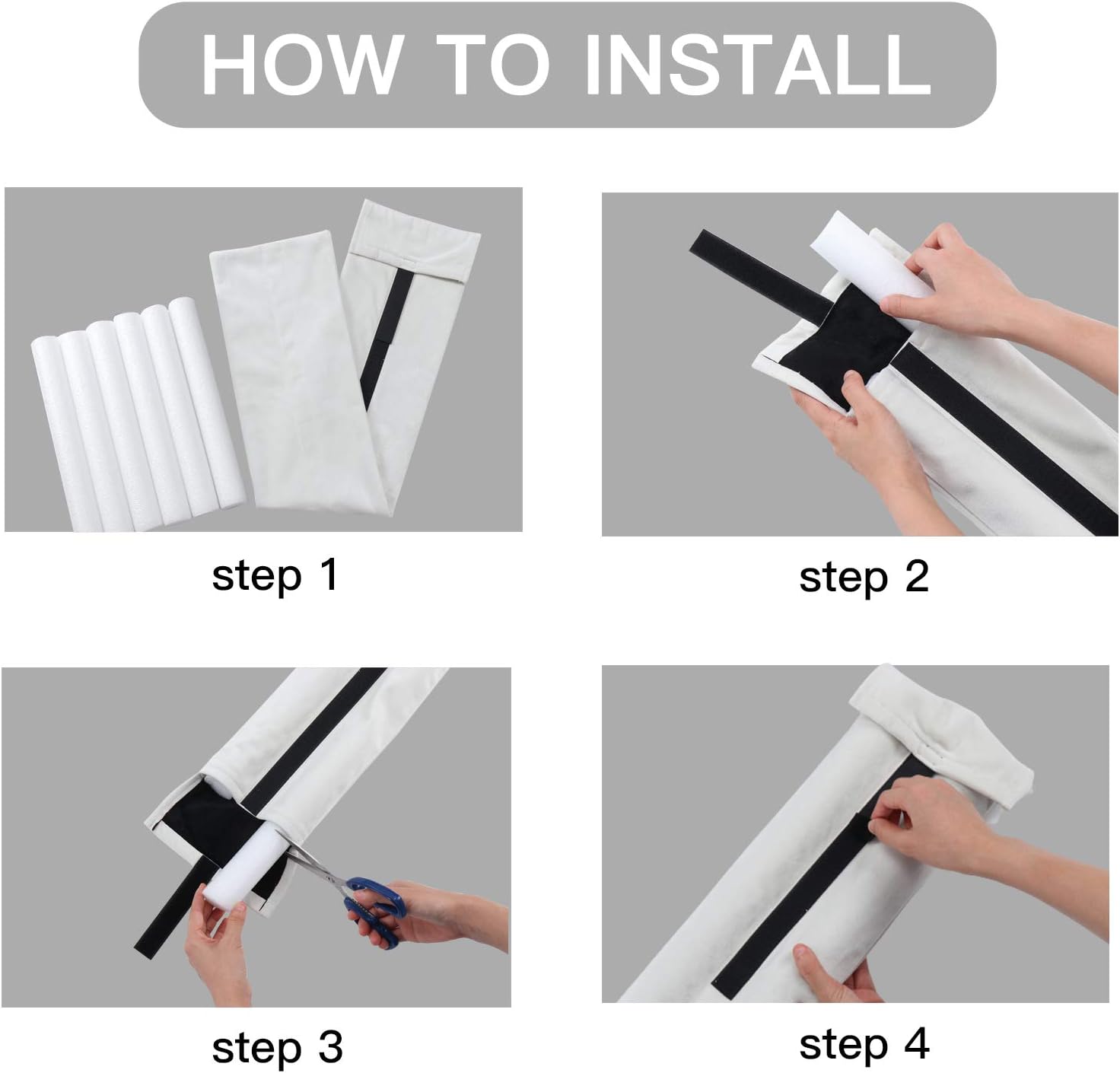 HOW TO INSTALL

step 1

step 2

step 3

step 4