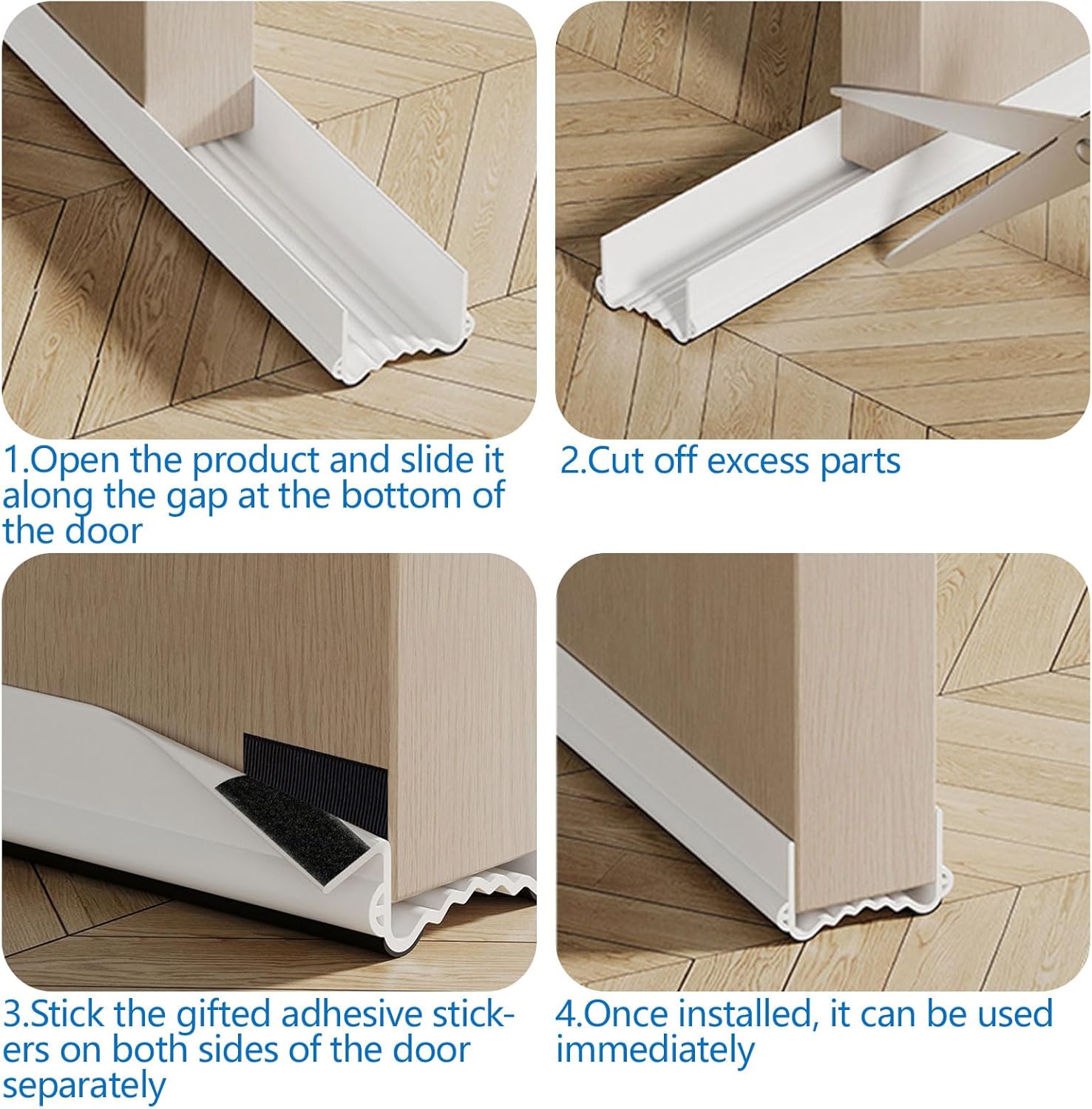 1.Open the product and slide it along the gap at the bottom of the door

2.Cut off excess parts

3.Stick the gifted adhesive stickers on both sides of the door separately

4.Once installed, it can be used immediately