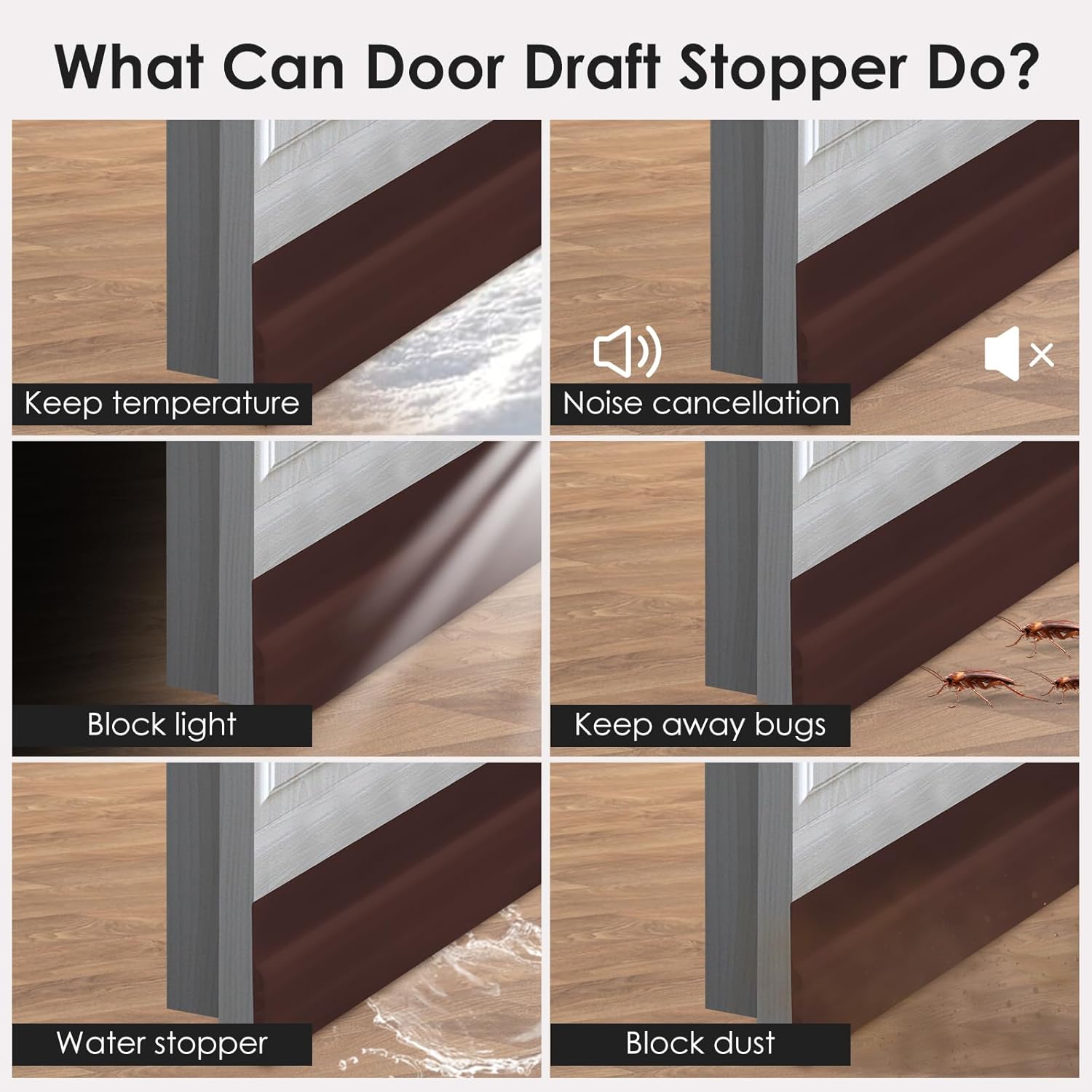 What Can Door Draft Stopper Do?

Keep temperature

Noise cancellation

Block light

Keep away bugs

Water stopper

Block dust