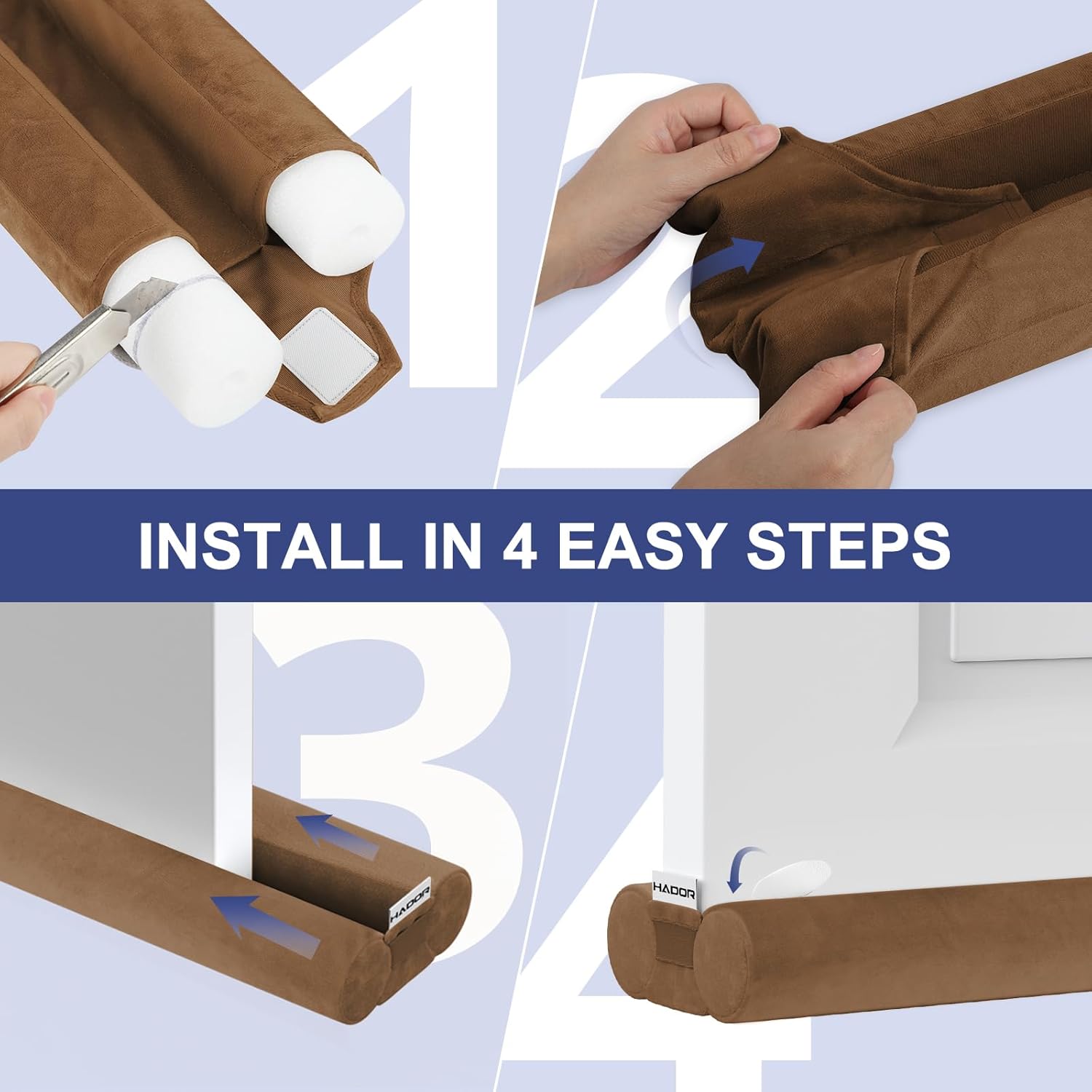 1

2

INSTALL IN 4 EASY STEPS

3

HADOR

4

HADOR