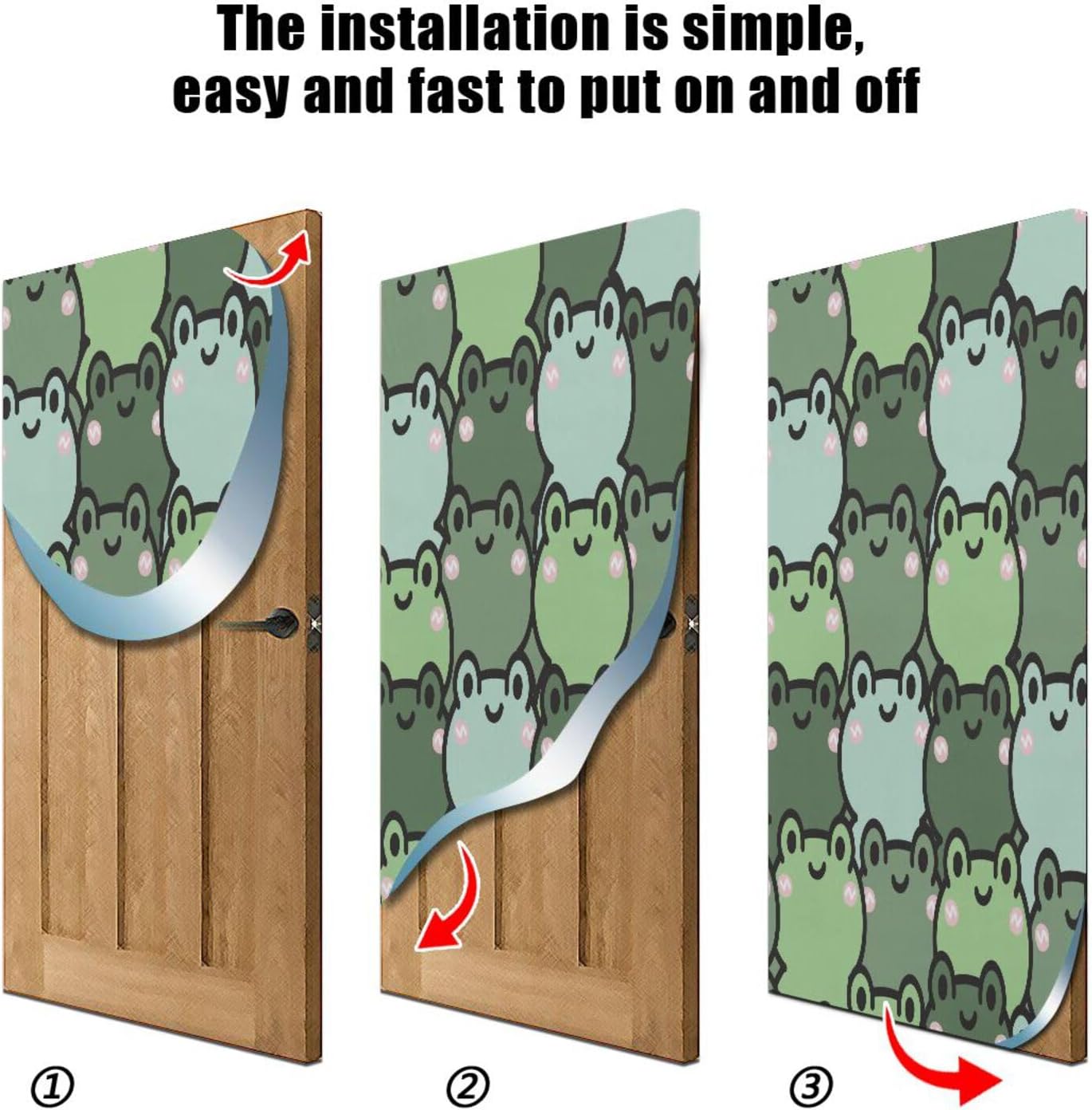 The installation is simple, easy and fast to put on and off

①

②

③